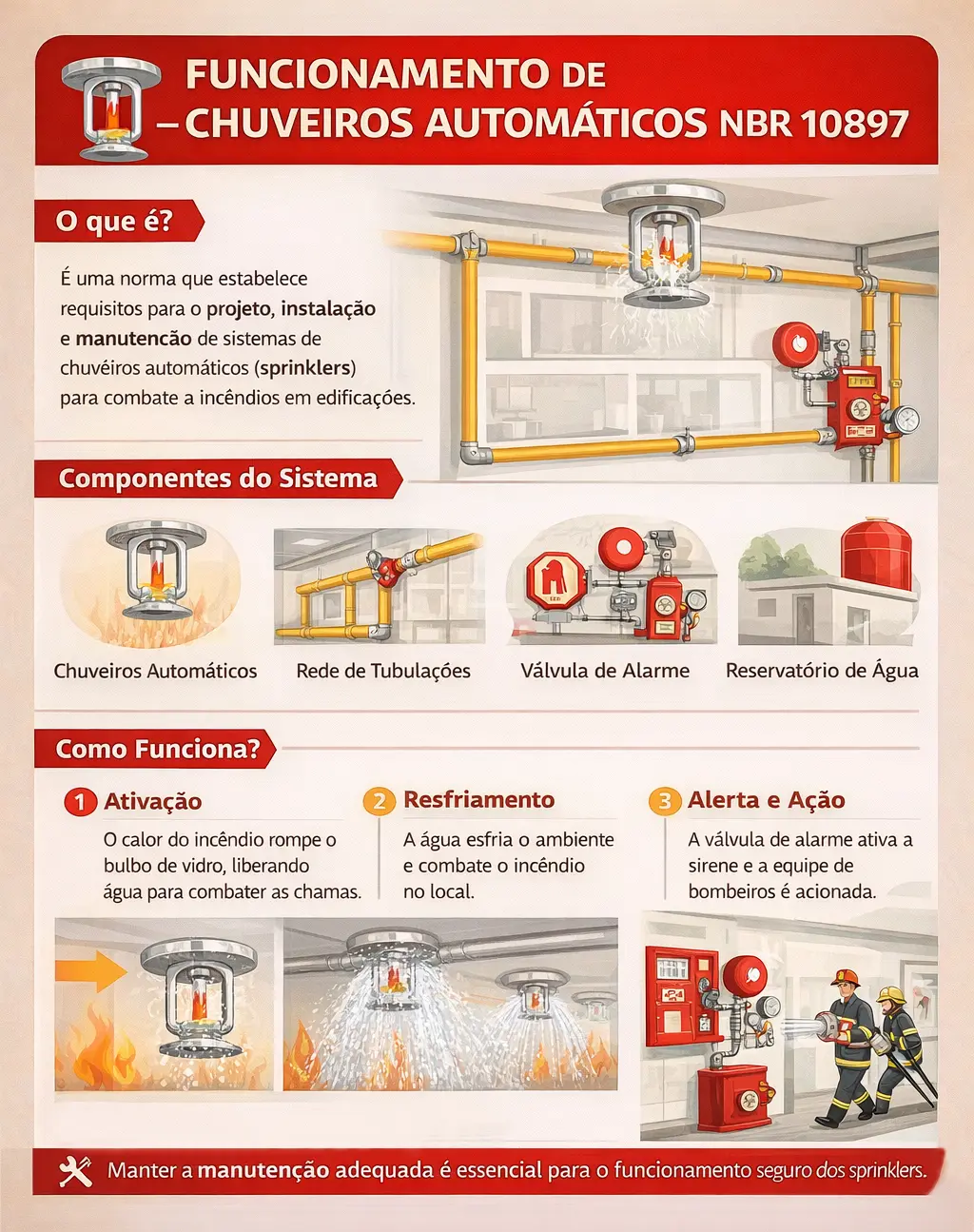 FUNCIONAMENTO DE – CHUVEIROS AUTOMÁTICOS NBR 10897

O que é?

É uma norma que estabelece requisitos para o projeto, instalação e manutencão de sistemas de chuvéiros automáticos (sprinklers) para combate a incêndios em edificações.

Componentes do Sistema

Chuveiros Automáticos

Rede de Tubulações

Válvula de Alarme

Reservatório de Água

Como Funciona?

1 Ativação

O calor do incêndio rompe o bulbo de vidro, liberando água para combater as chamas.

2 Resfriamento

A água esfria o ambiente e combate o incêndio no local.

3 Alerta e Ação

A válvula de alarme ativa a sirene e a equipe de bombeiros é acionada.

Manter a manutenção adequada é essencial para o funcionamento seguro dos sprinklers.